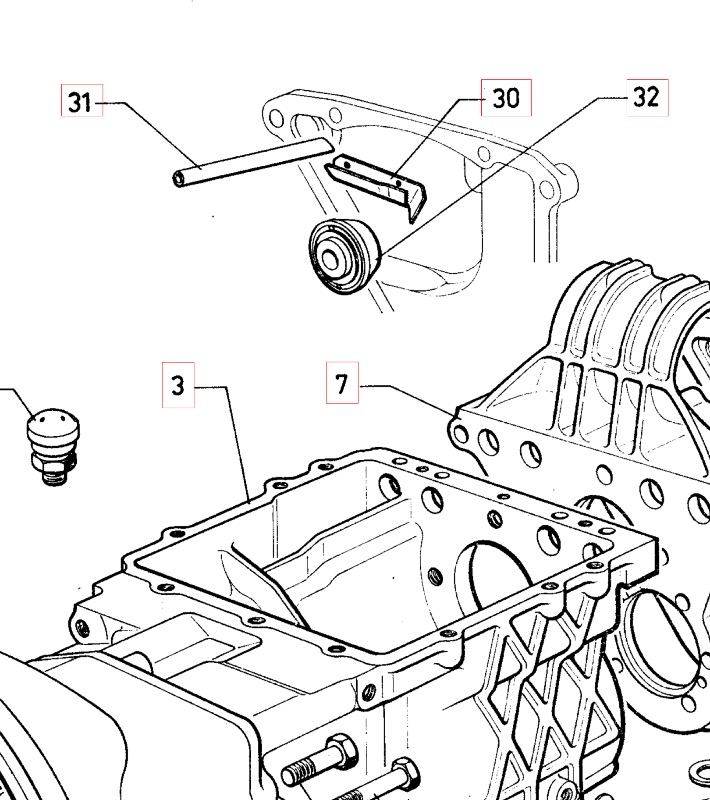 31
30
32
3
7