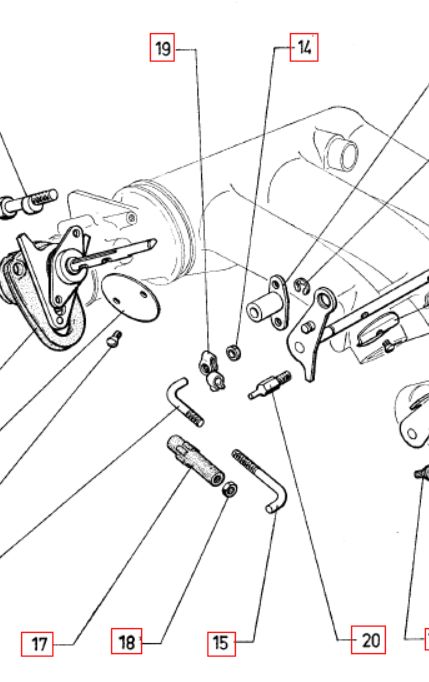 19
14
17
18
15
20