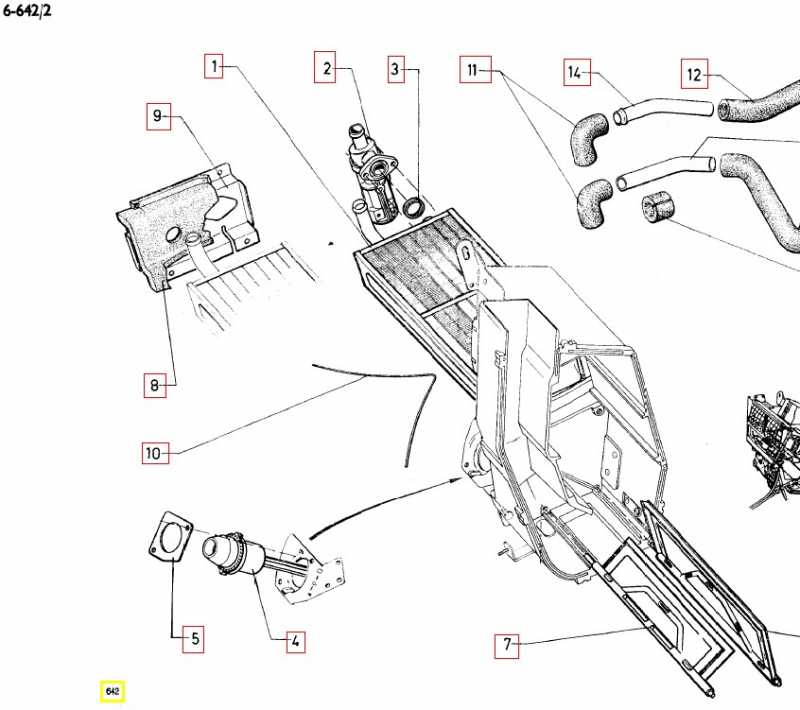 6-642/2

1
2
3
11
14
12
9
8
10
5
4
7
642